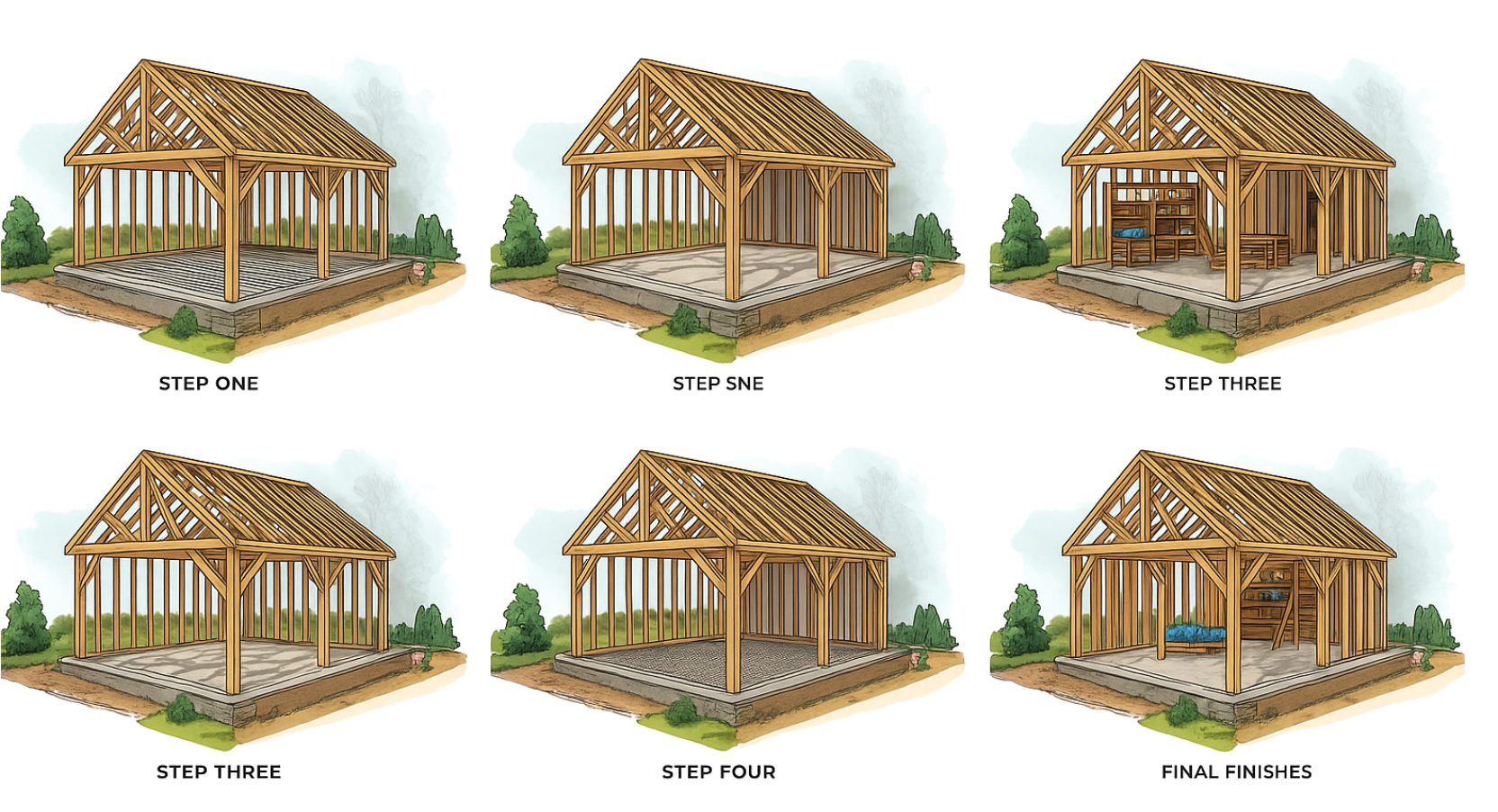 STEP ONE

STEP SNE

STEP THREE

STEP THREE

STEP FOUR

FINAL FINISHES