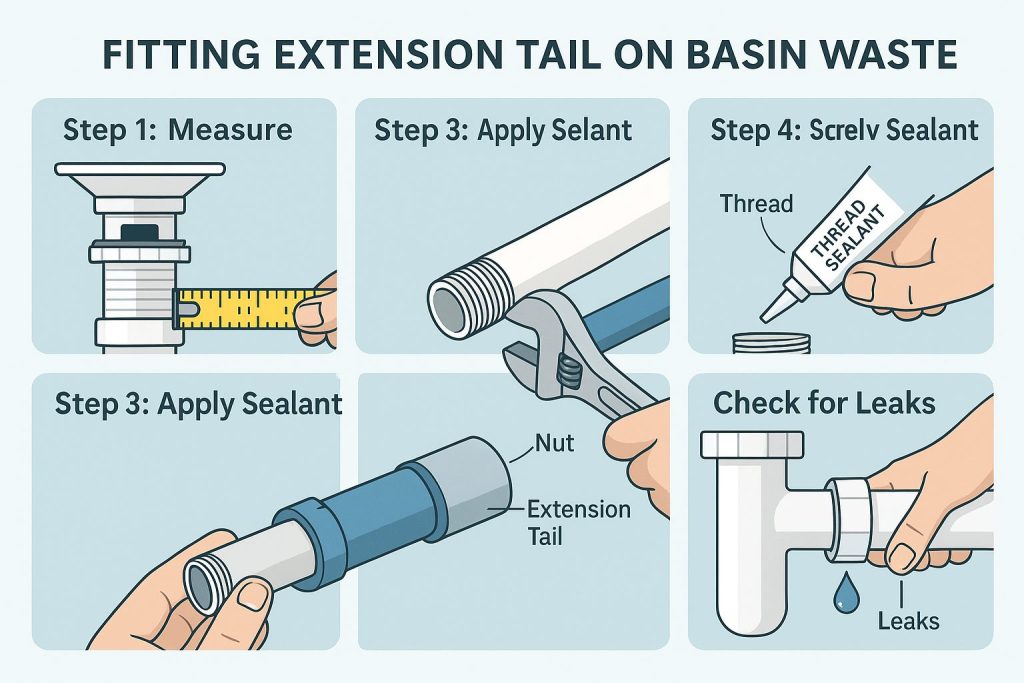 FITTING EXTENSION TAIL ON BASIN WASTE

Step 1: Measure

Step 3: Apply Selant

Step 4: Screlv Sealant

Thread

THREAD SEALANT

Step 3: Apply Sealant

Nut

Extension Tail

Check for Leaks

Leaks